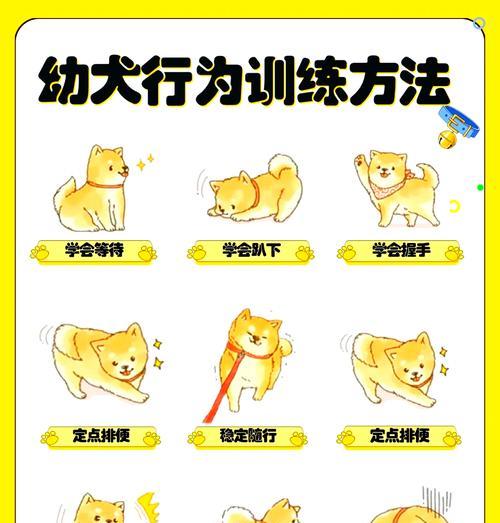 幼犬行为训练方法

学会等待

学会趴下

学会握手

定点排便

稳定随行

定点排便